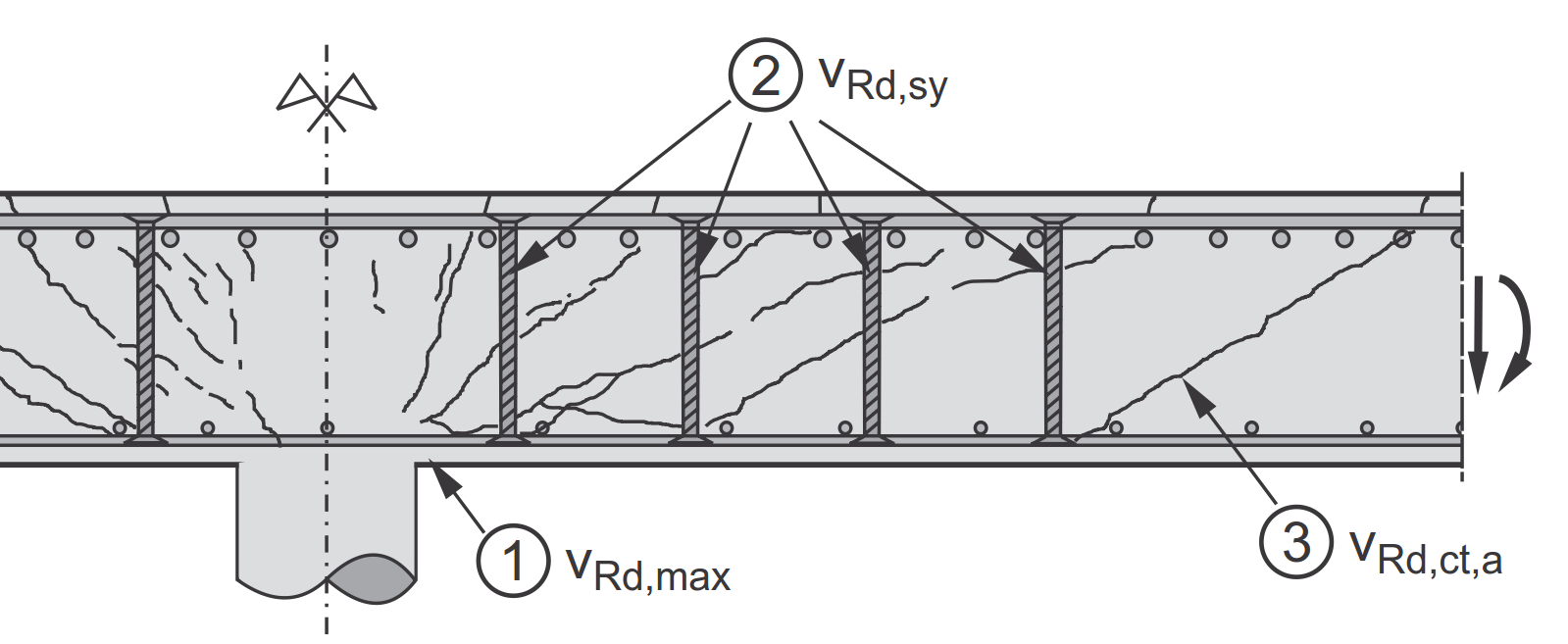 2 $v_{Rd,sy}$

1 $v_{Rd,max}$

3 $v_{Rd,ct,a}$